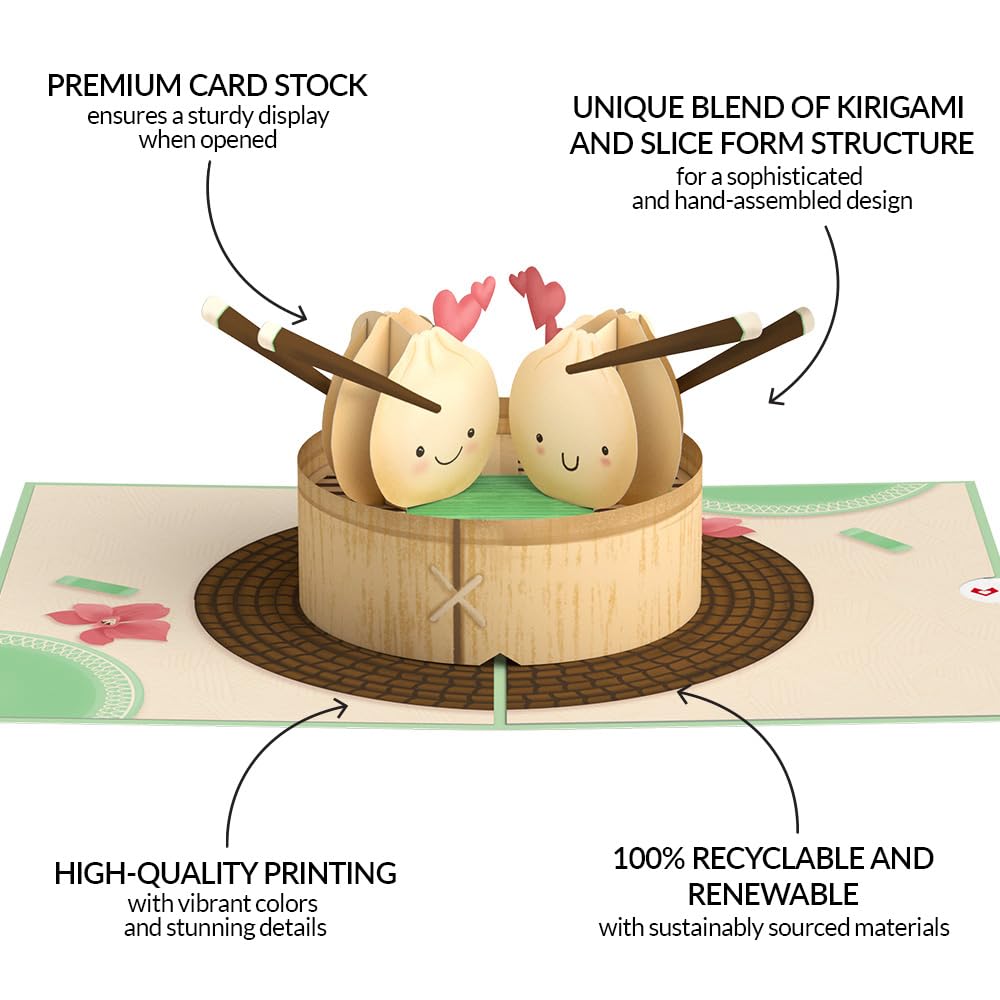 PREMIUM CARD STOCK
ensures a sturdy display when opened

UNIQUE BLEND OF KIRIGAMI AND SLICE FORM STRUCTURE
for a sophisticated and hand-assembled design

HIGH-QUALITY PRINTING
with vibrant colors and stunning details

100% RECYCLABLE AND RENEWABLE
with sustainably sourced materials